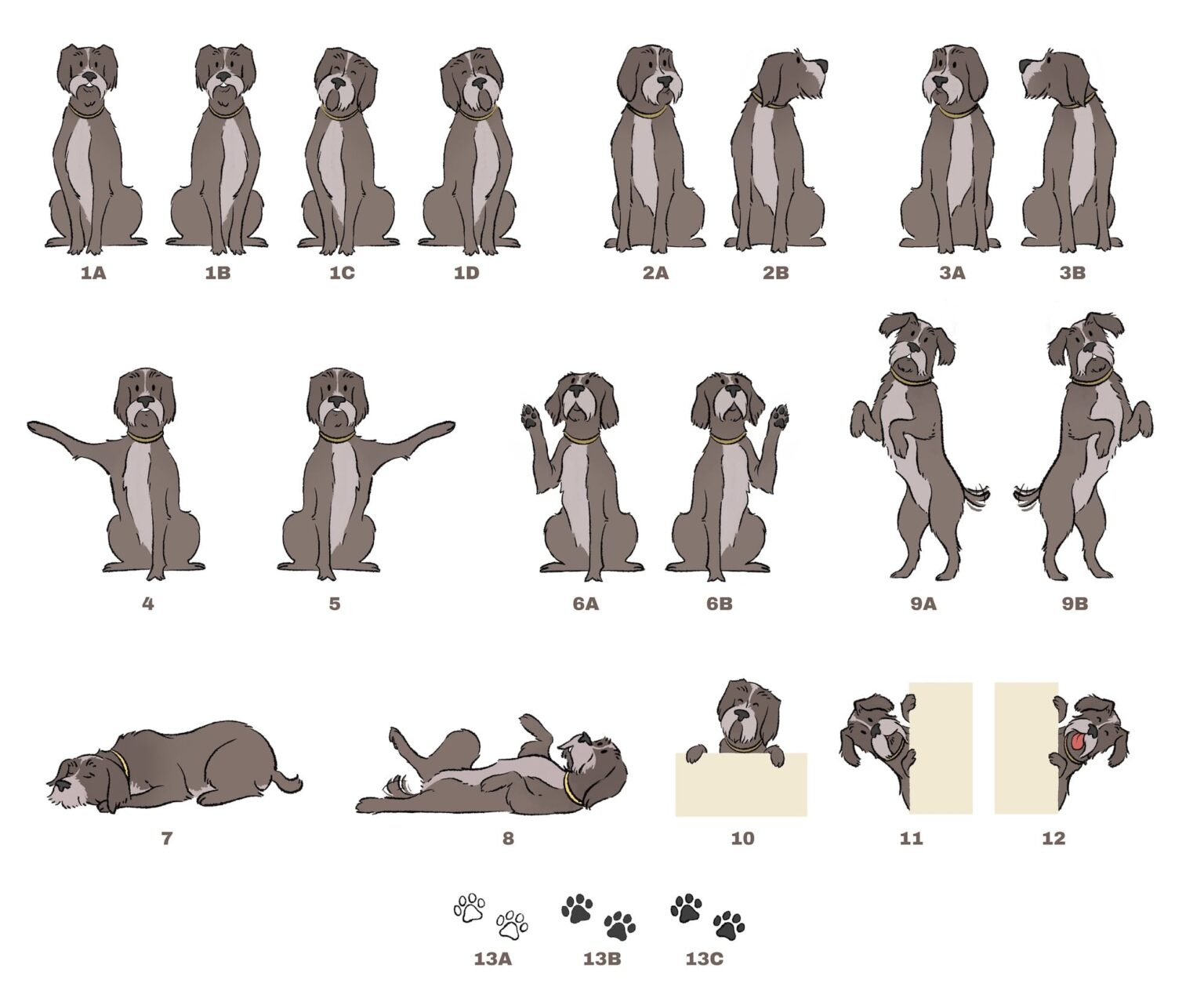 1A 1B 1C 1D 2A 2B 3A 3B

4 5 6A 6B 9A 9B

7 8 10 11 12

13A 13B 13C